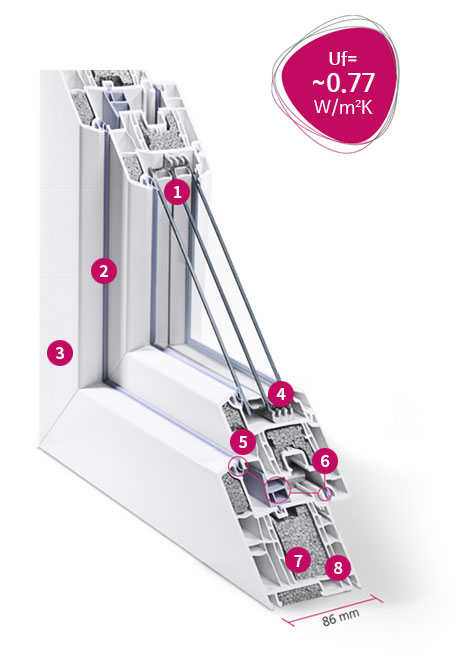 Uf=
~0.77
W/m²K

1
2
3
4
5
6
7
8

86 mm